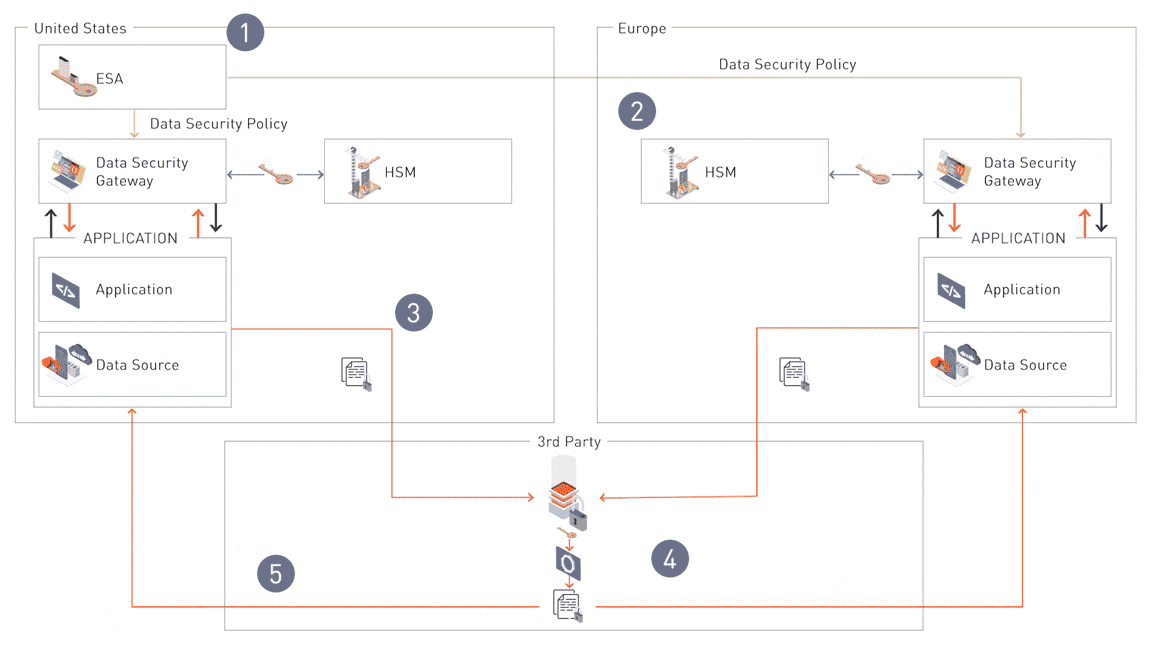 United States

1

ESA

Data Security Policy

Data Security Gateway

HSM

APPLICATION

Application

Data Source

3

Europe

Data Security Policy

2

HSM

Data Security Gateway

APPLICATION

Application

Data Source

3rd Party

4

5